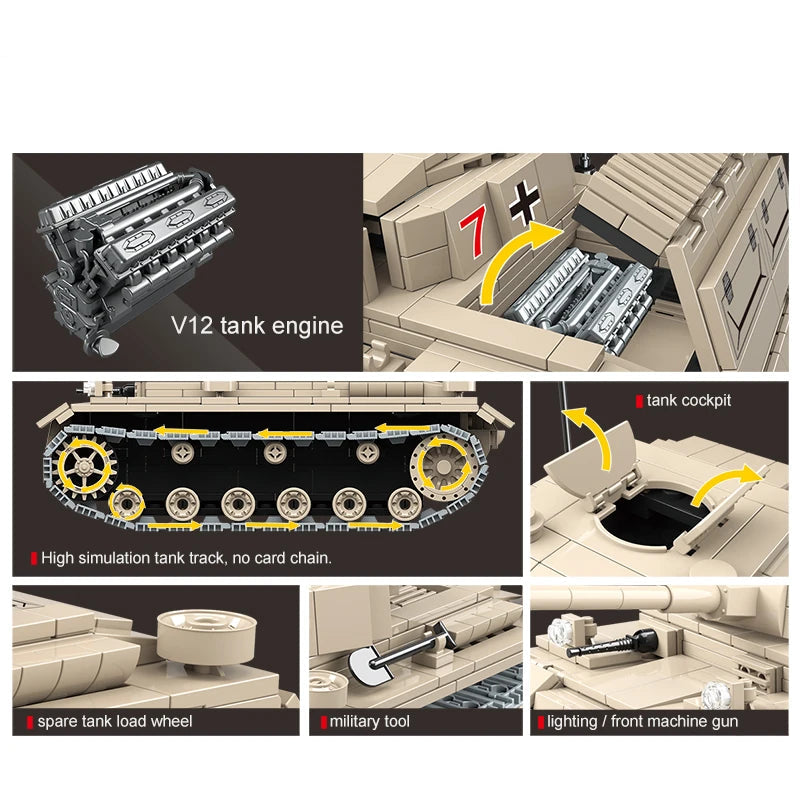 V12 tank engine

7

High simulation tank track, no card chain.

tank cockpit

spare tank load wheel

military tool

lighting / front machine gun