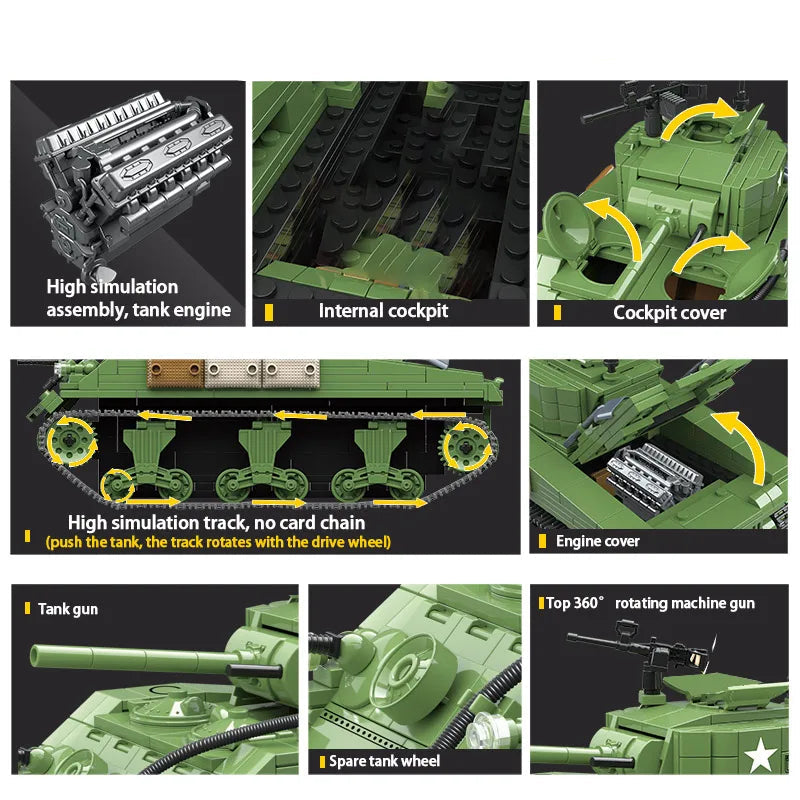 High simulation assembly, tank engine

Internal cockpit

Cockpit cover

High simulation track, no card chain
(push the tank, the track rotates with the drive wheel)

Engine cover

Tank gun

Spare tank wheel

Top 360° rotating machine gun