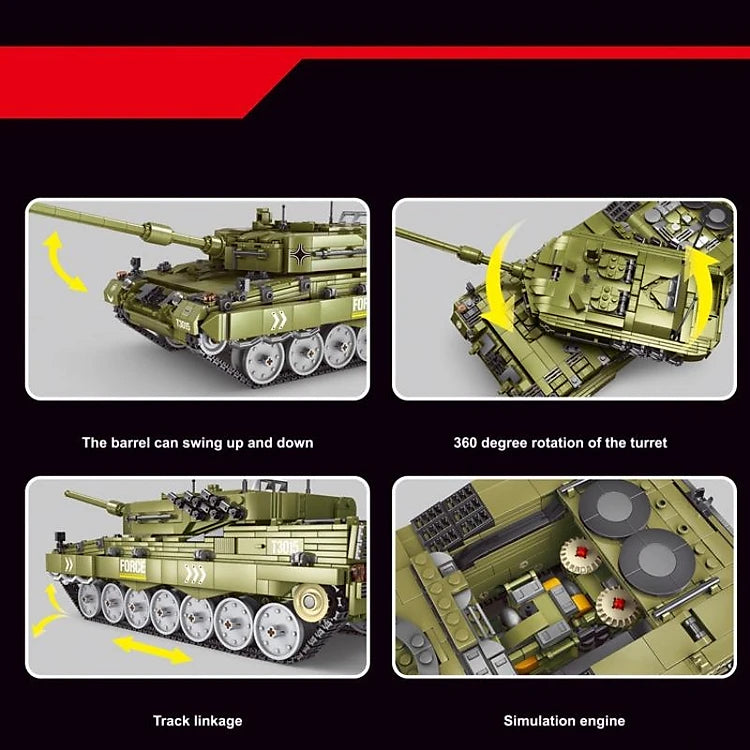 FORCE
T3015

The barrel can swing up and down

360 degree rotation of the turret

T3015
FORCE

Track linkage

Simulation engine